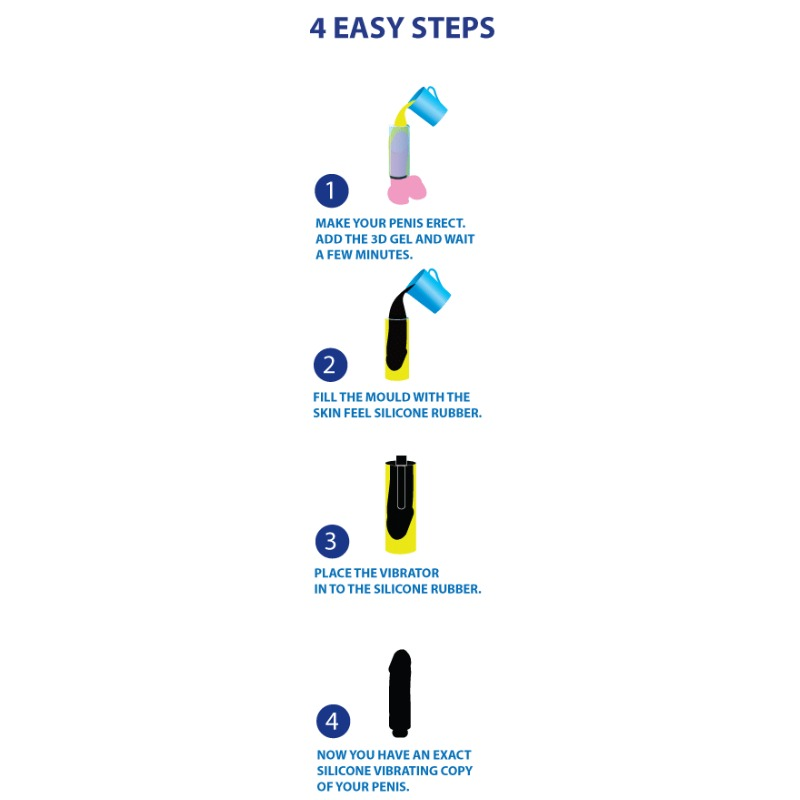 4 EASY STEPS

1

MAKE YOUR PENIS ERECT. ADD THE 3D GEL AND WAIT A FEW MINUTES.

2

FILL THE MOULD WITH THE SKIN FEEL SILICONE RUBBER.

3

PLACE THE VIBRATOR IN TO THE SILICONE RUBBER.

4

NOW YOU HAVE AN EXACT SILICONE VIBRATING COPY OF YOUR PENIS.